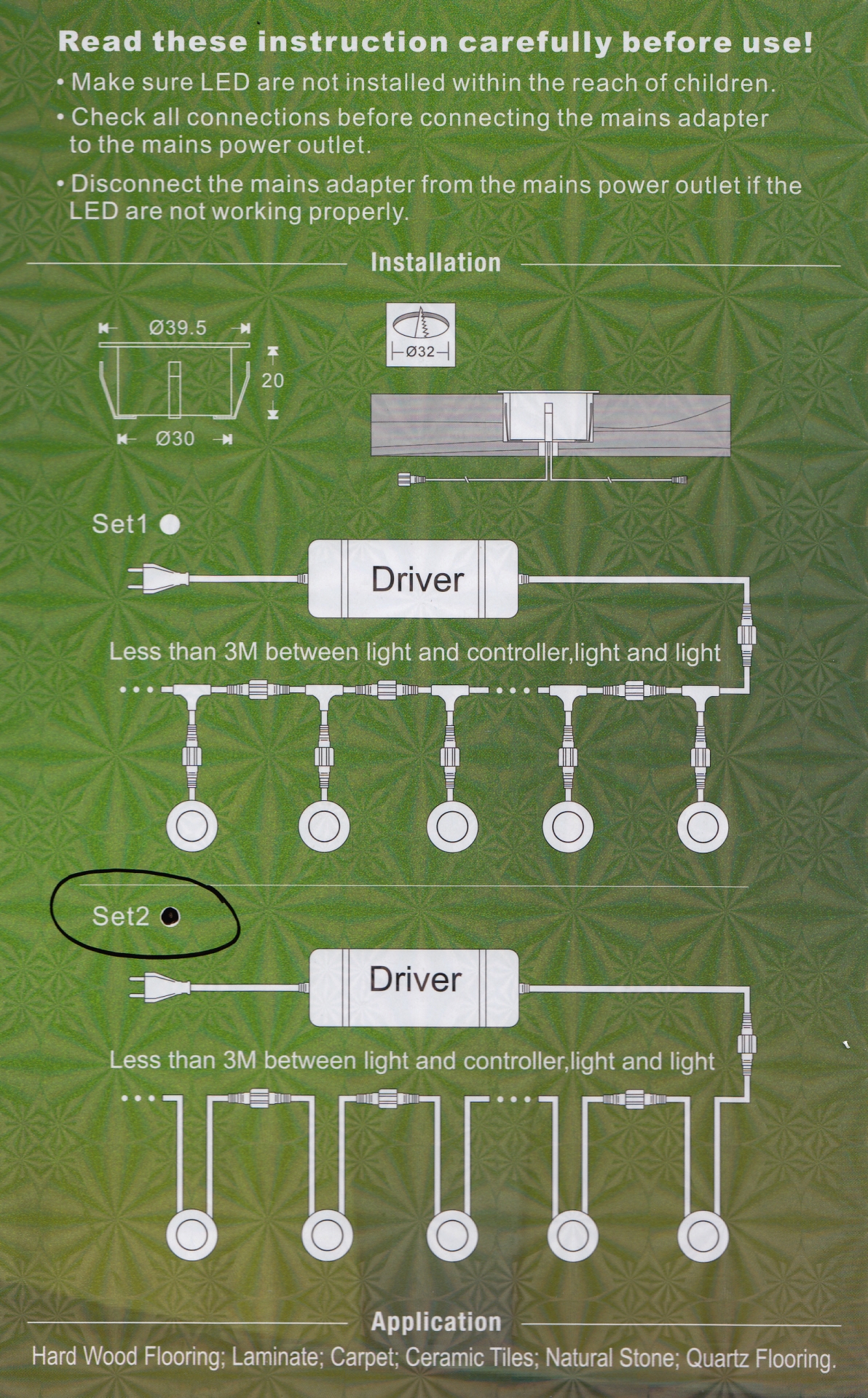 Read these instruction carefully before use!

• Make sure LED are not installed within the reach of children.

• Check all connections before connecting the mains adapter to the mains power outlet.

• Disconnect the mains adapter from the mains power outlet if the LED are not working properly.

Installation

Ø39.5

20

Ø30

Ø32

Set1

Driver

Less than 3M between light and controller,light and light

Set2

Driver

Less than 3M between light and controller,light and light

Application

Hard Wood Flooring; Laminate; Carpet; Ceramic Tiles; Natural Stone; Quartz Flooring.