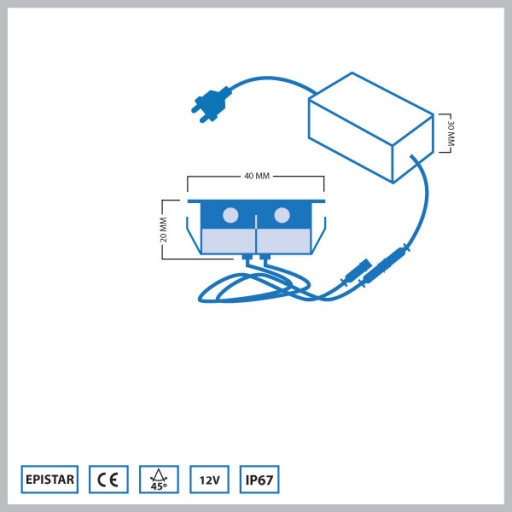 30 MM

40 MM

20 MM

EPISTAR

CE

45°

12V

IP67